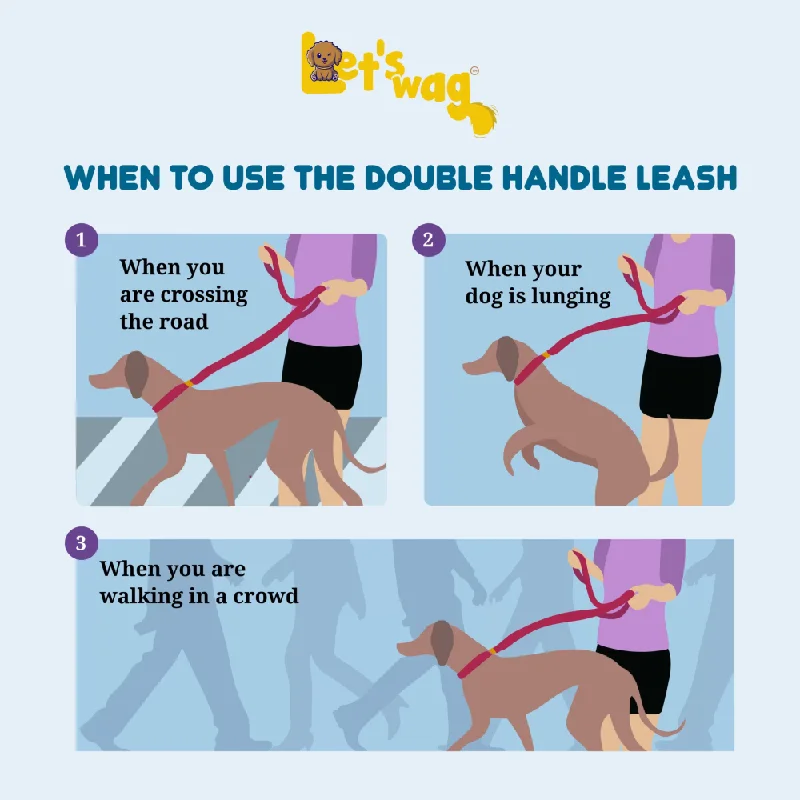 Let's wag

WHEN TO USE THE DOUBLE HANDLE LEASH

1
When you are crossing the road

2
When your dog is lunging

3
When you are walking in a crowd